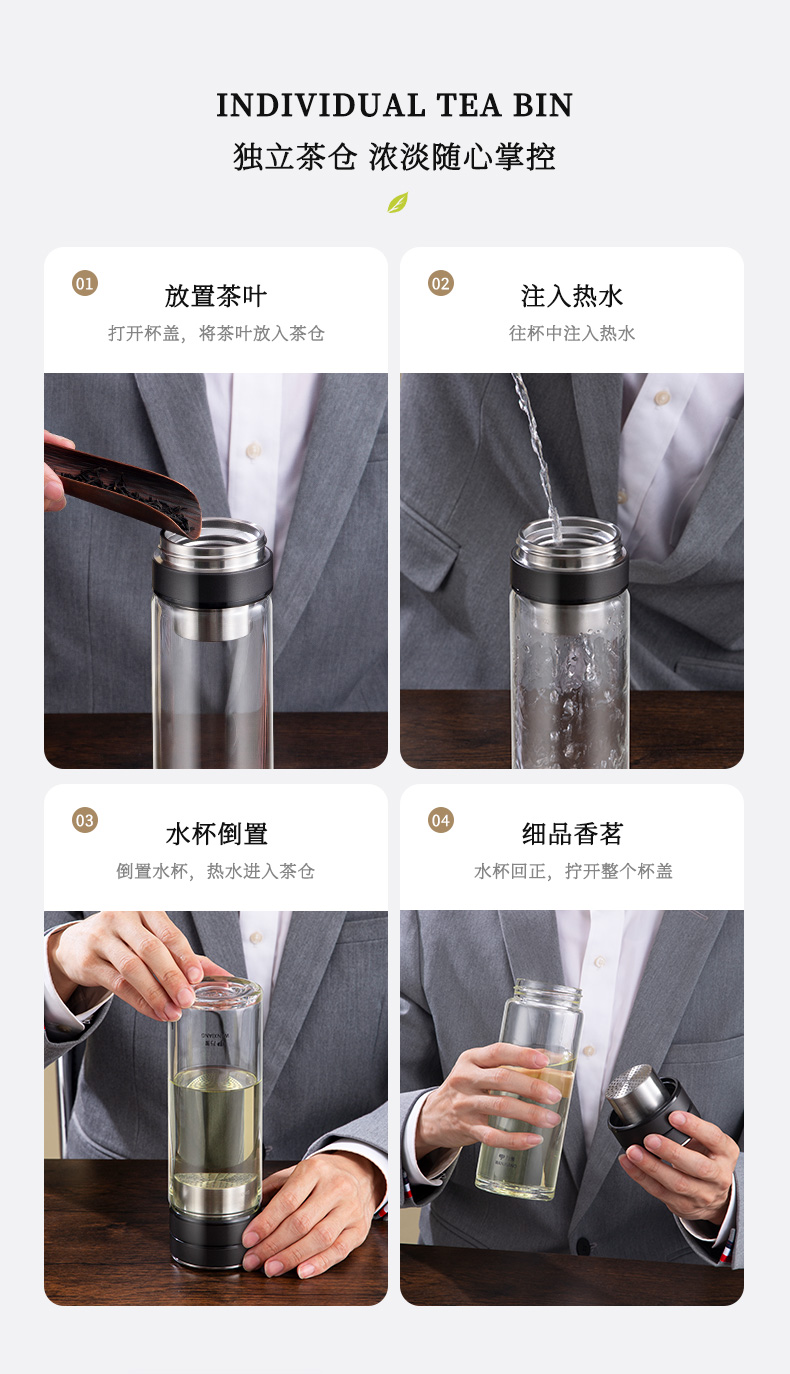 INDIVIDUAL TEA BIN
独立茶仓 浓淡随心掌控

01
放置茶叶
打开杯盖，将茶叶放入茶仓

02
注入热水
往杯中注入热水

03
水杯倒置
倒置水杯，热水进入茶仓

04
细品香茗
水杯回正，拧开整个杯盖